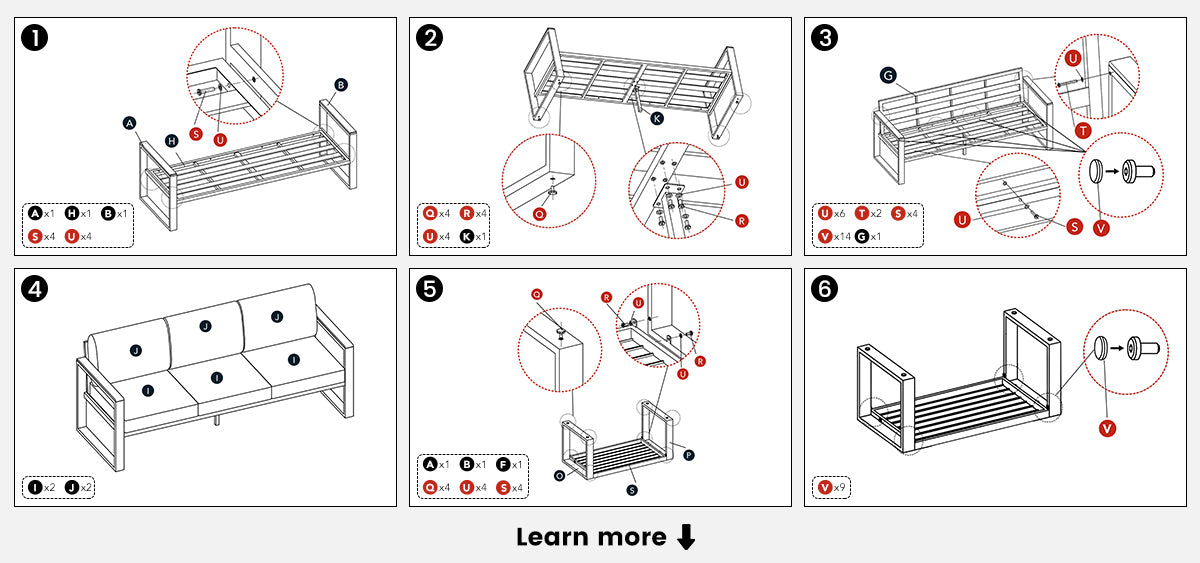 1
B
A
H
S
U
A x1 H x1 B x1
S x4 U x4

2
K
Q
U
R
Q x4 R x4
U x4 K x1

3
G
U
T
U
S
V
U x6 T x2 S x4
V x14 G x1

4
J
J
J
I
I
I
I x2 J x2

5
Q
R
U
R
U
P
O
S
A x1 B x1 F x1
Q x4 U x4 S x4

6
V
V x9

Learn more