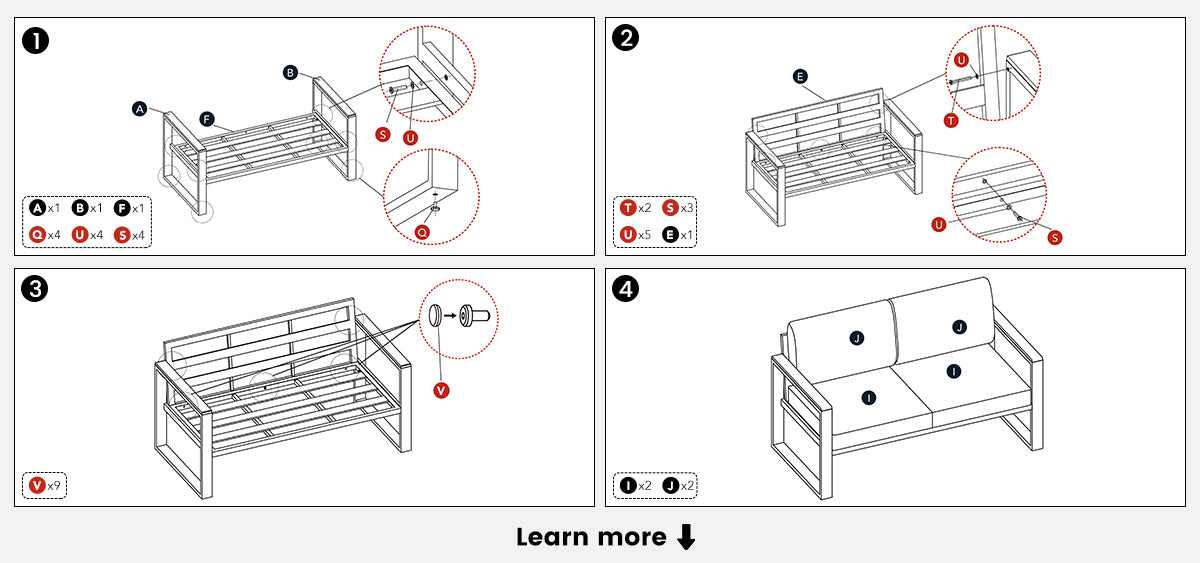 1

A B F S U Q

A x1 B x1 F x1
Q x4 U x4 S x4

2

E U T U S

T x2 S x3
U x5 E x1

3

V

V x9

4

J J I I

I x2 J x2

Learn more