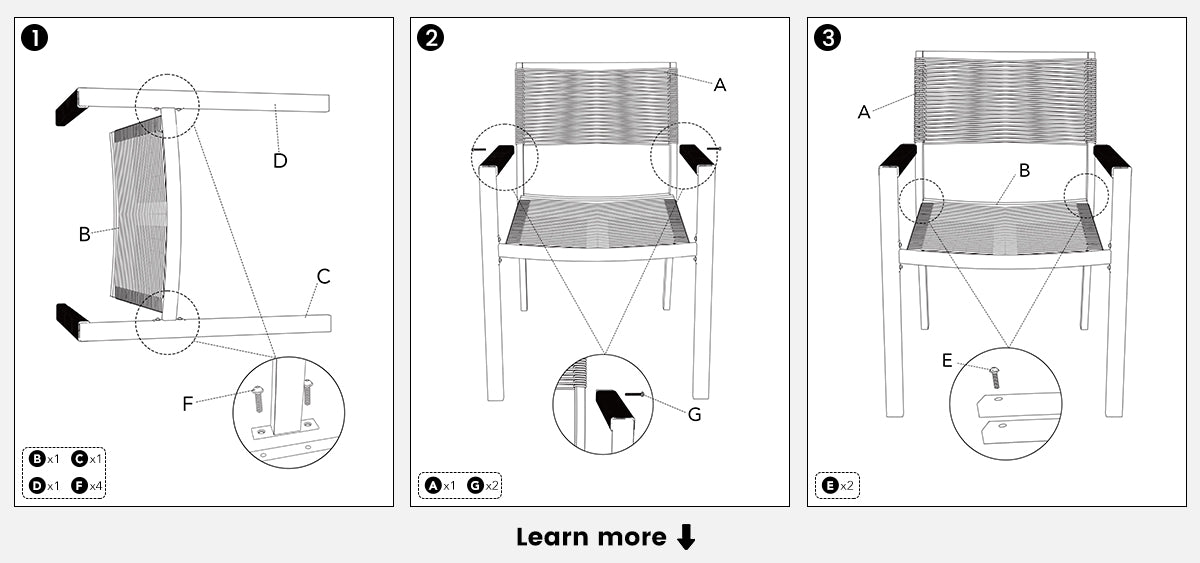 1

D

B

C

F

B x1 C x1
D x1 F x4

2

A

G

A x1 G x2

3

A

B

E

E x2

Learn more