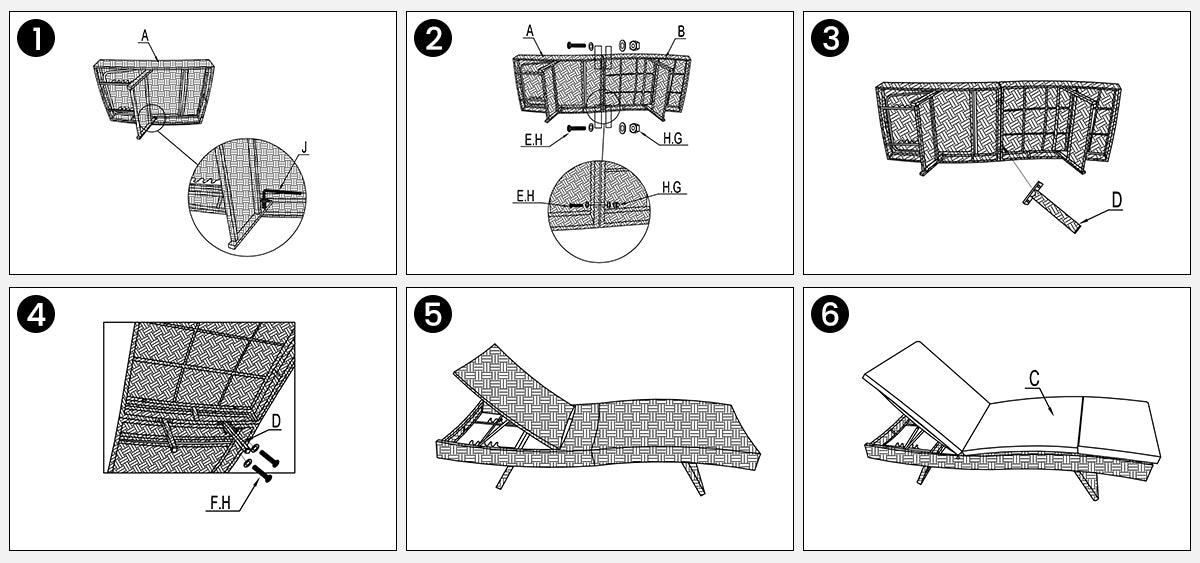 1
A
J

2
A
B
E.H
H.G
E.H
H.G

3
D

4
D
F.H

5

6
C