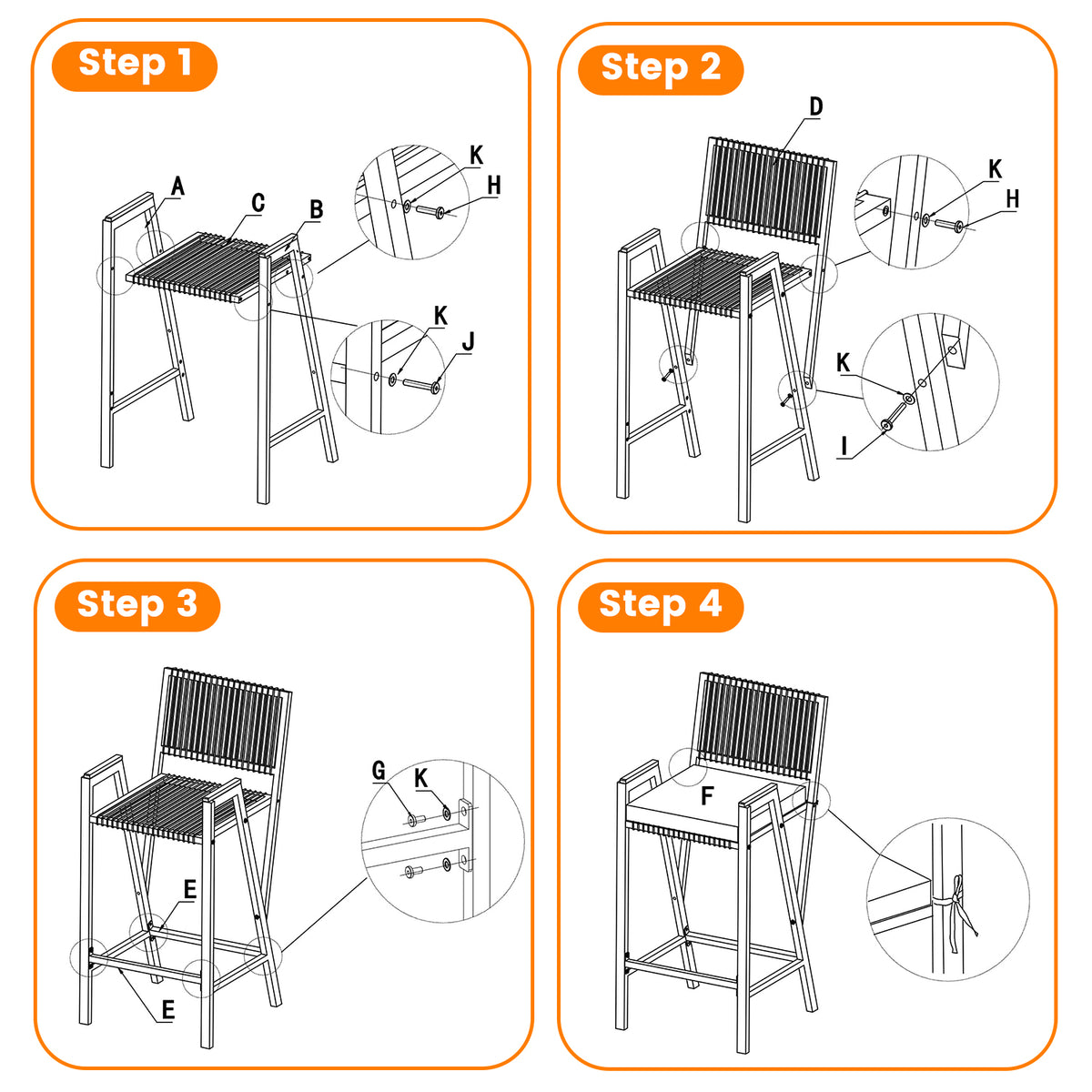 Step 1

A
C
B
K
H
K
J

Step 2

D
K
H
K
I

Step 3

G
K
E
E

Step 4

F